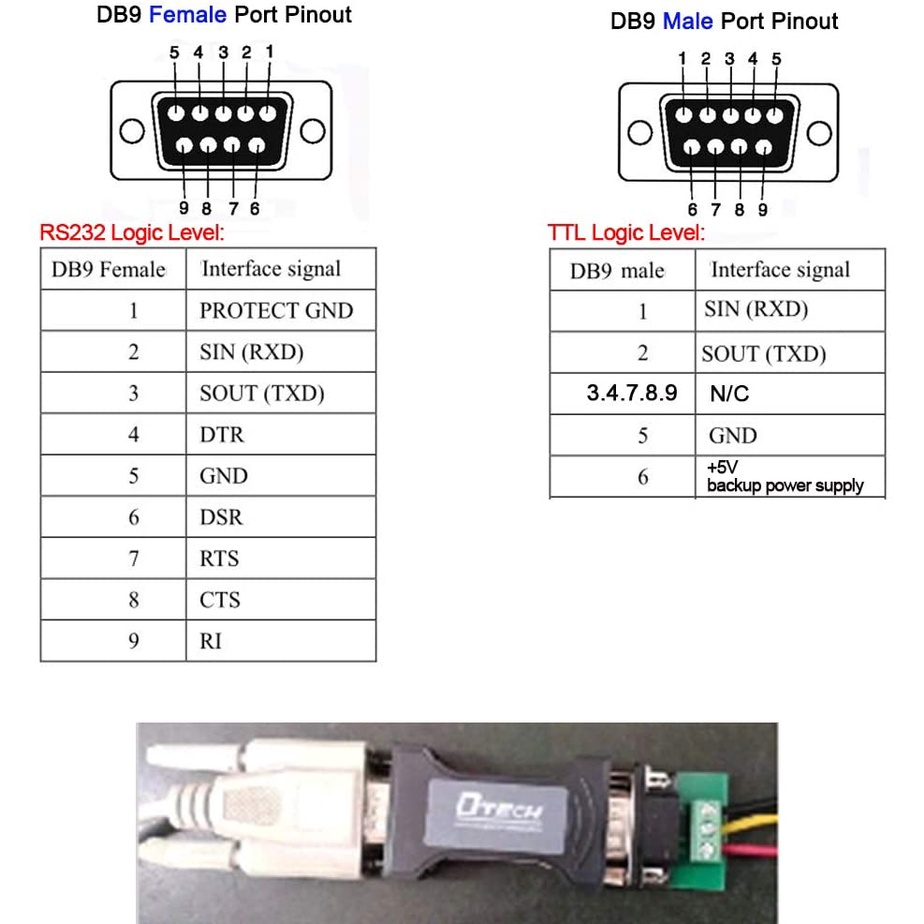 DB9 Female Port Pinout

5 4 3 2 1

9 8 7 6

RS232 Logic Level:

| DB9 Female | Interface signal |
|---|---|
| 1 | PROTECT GND |
| 2 | SIN (RXD) |
| 3 | SOUT (TXD) |
| 4 | DTR |
| 5 | GND |
| 6 | DSR |
| 7 | RTS |
| 8 | CTS |
| 9 | RI |

DB9 Male Port Pinout

1 2 3 4 5

6 7 8 9

TTL Logic Level:

| DB9 male | Interface signal |
|---|---|
| 1 | SIN (RXD) |
| 2 | SOUT (TXD) |
| 3.4.7.8.9 | N/C |
| 5 | GND |
| 6 | +5V backup power supply |

DTECH