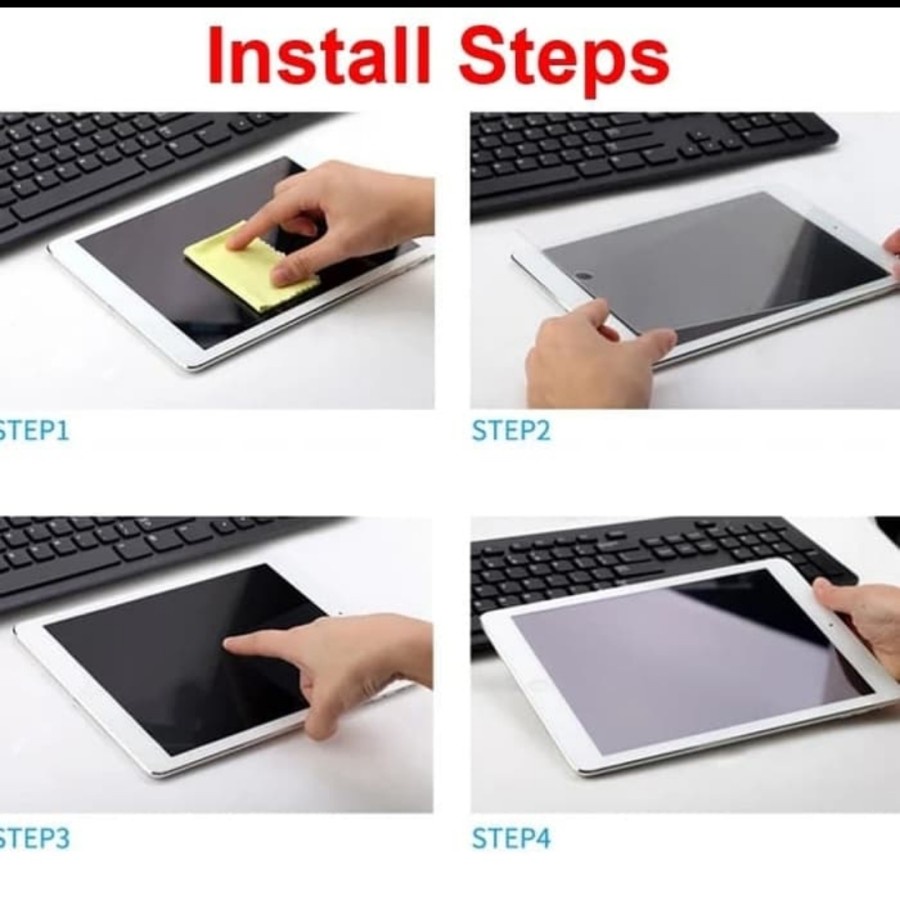 Install Steps

STEP1

STEP2

STEP3

STEP4