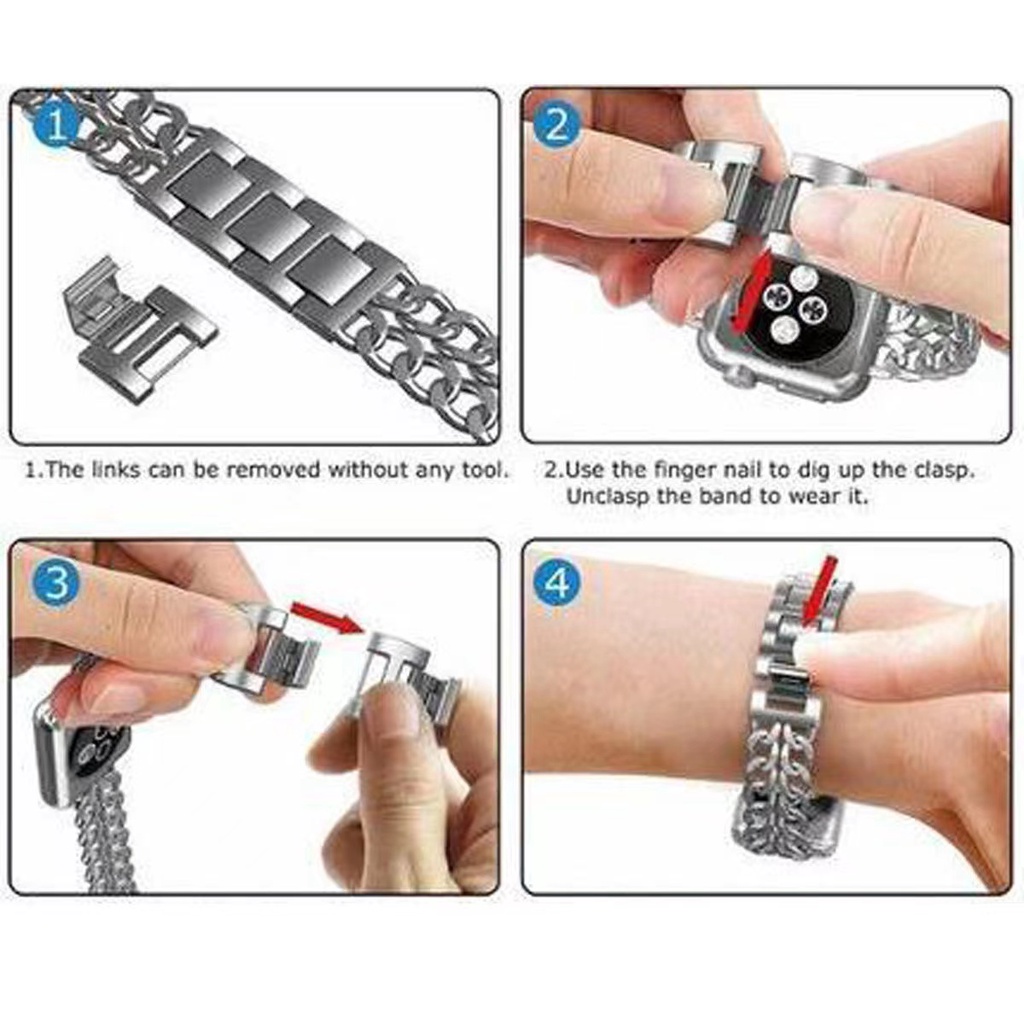 1

2

1.The links can be removed without any tool.

2.Use the finger nail to dig up the clasp. Unclasp the band to wear it.

3

4