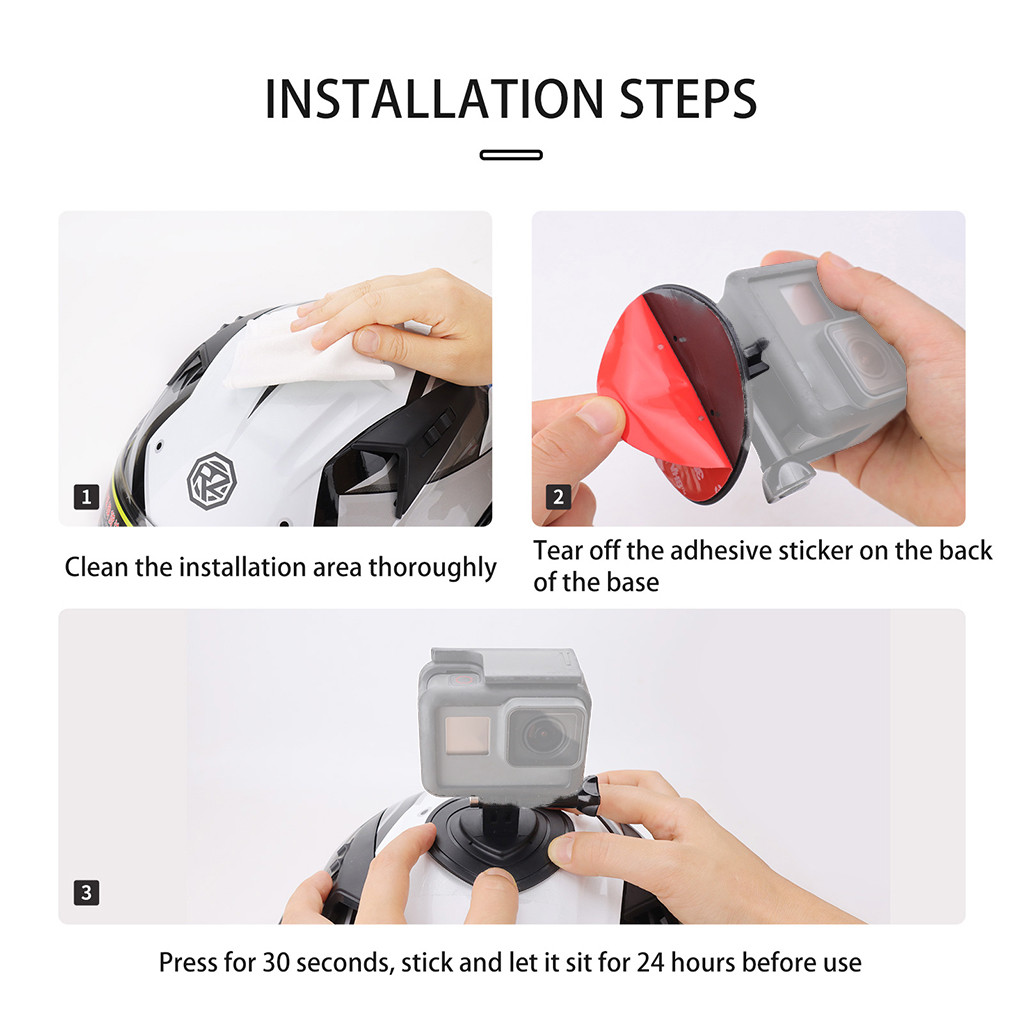 INSTALLATION STEPS

1

Clean the installation area thoroughly

2

Tear off the adhesive sticker on the back of the base

3

Press for 30 seconds, stick and let it sit for 24 hours before use